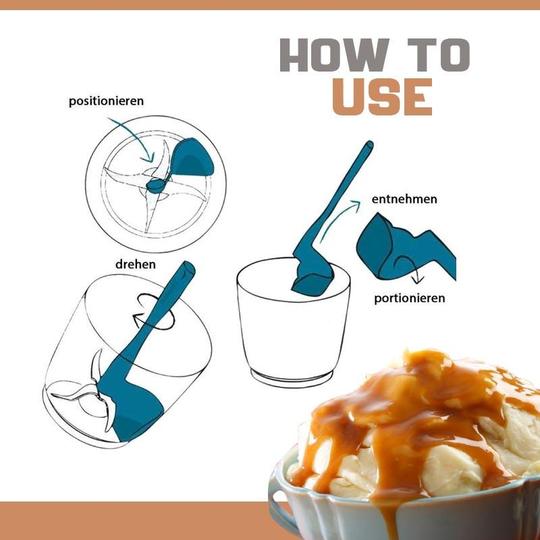 HOW TO
USE

positionieren

drehen

entnehmen

portionieren