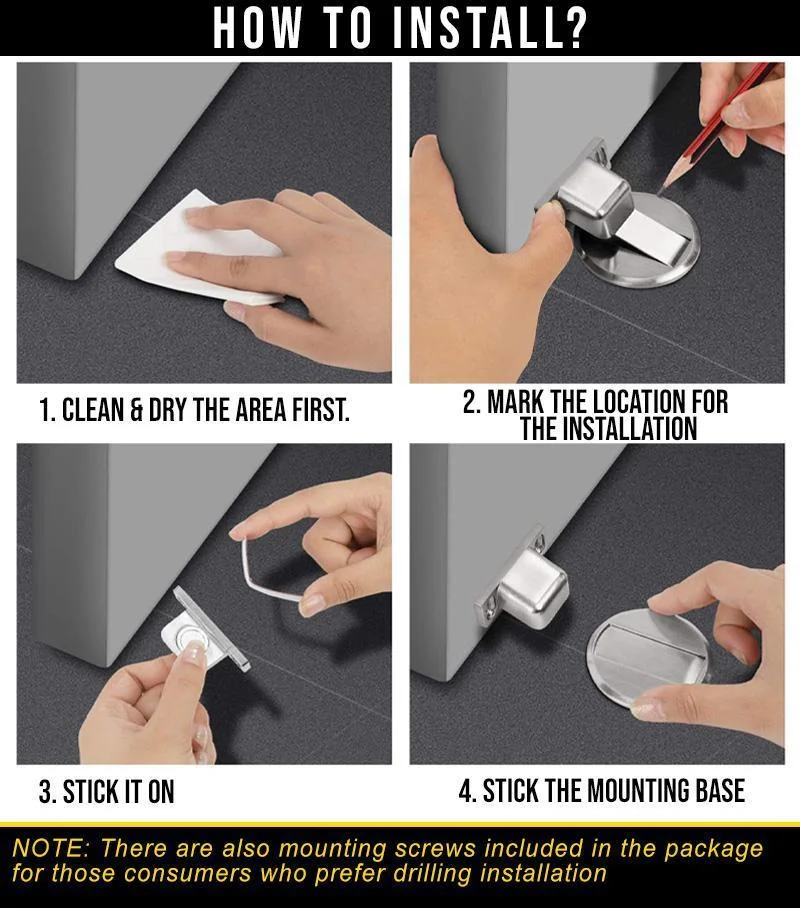 HOW TO INSTALL?

1. CLEAN & DRY THE AREA FIRST.

2. MARK THE LOCATION FOR THE INSTALLATION

3. STICK IT ON

4. STICK THE MOUNTING BASE

NOTE: There are also mounting screws included in the package for those consumers who prefer drilling installation